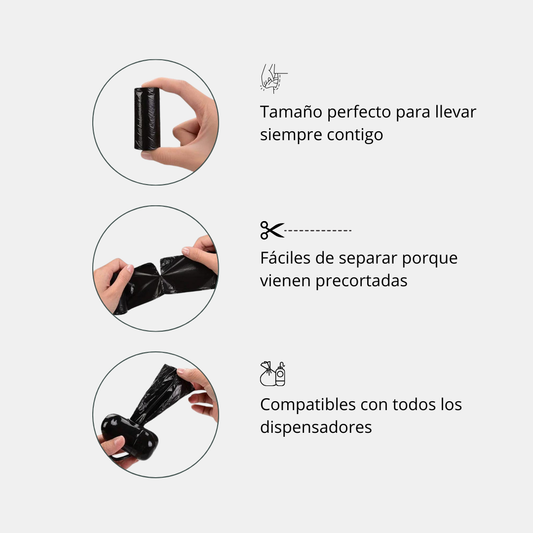 Tamaño perfecto para llevar siempre contigo

Fáciles de separar porque vienen precortadas

Compatibles con todos los dispensadores